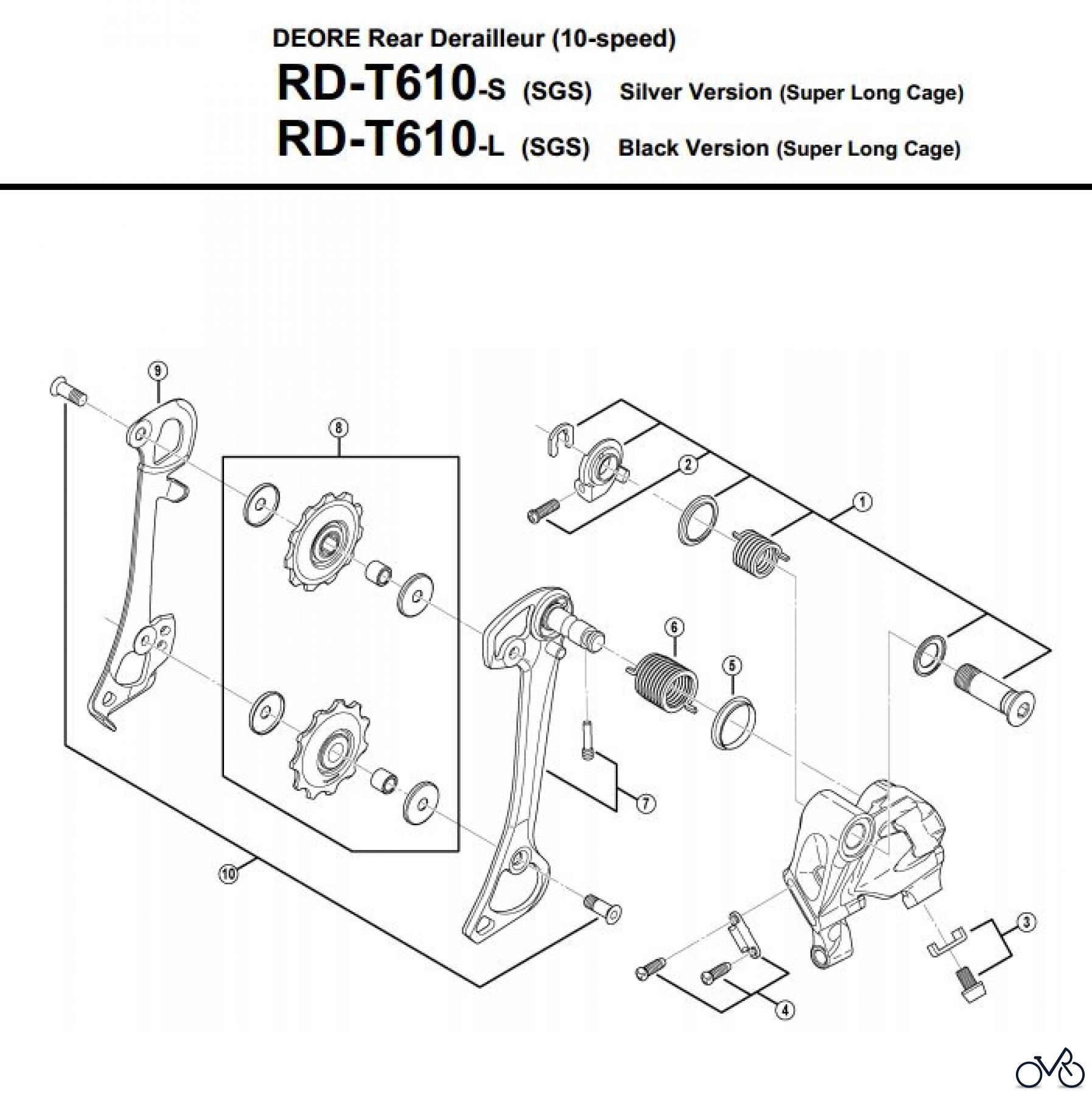 DEORE Rear Derailleur (10-speed)

RD-T610-S (SGS) Silver Version (Super Long Cage)

RD-T610-L (SGS) Black Version (Super Long Cage)

9
8
2
1
6
5
7
10
3
4