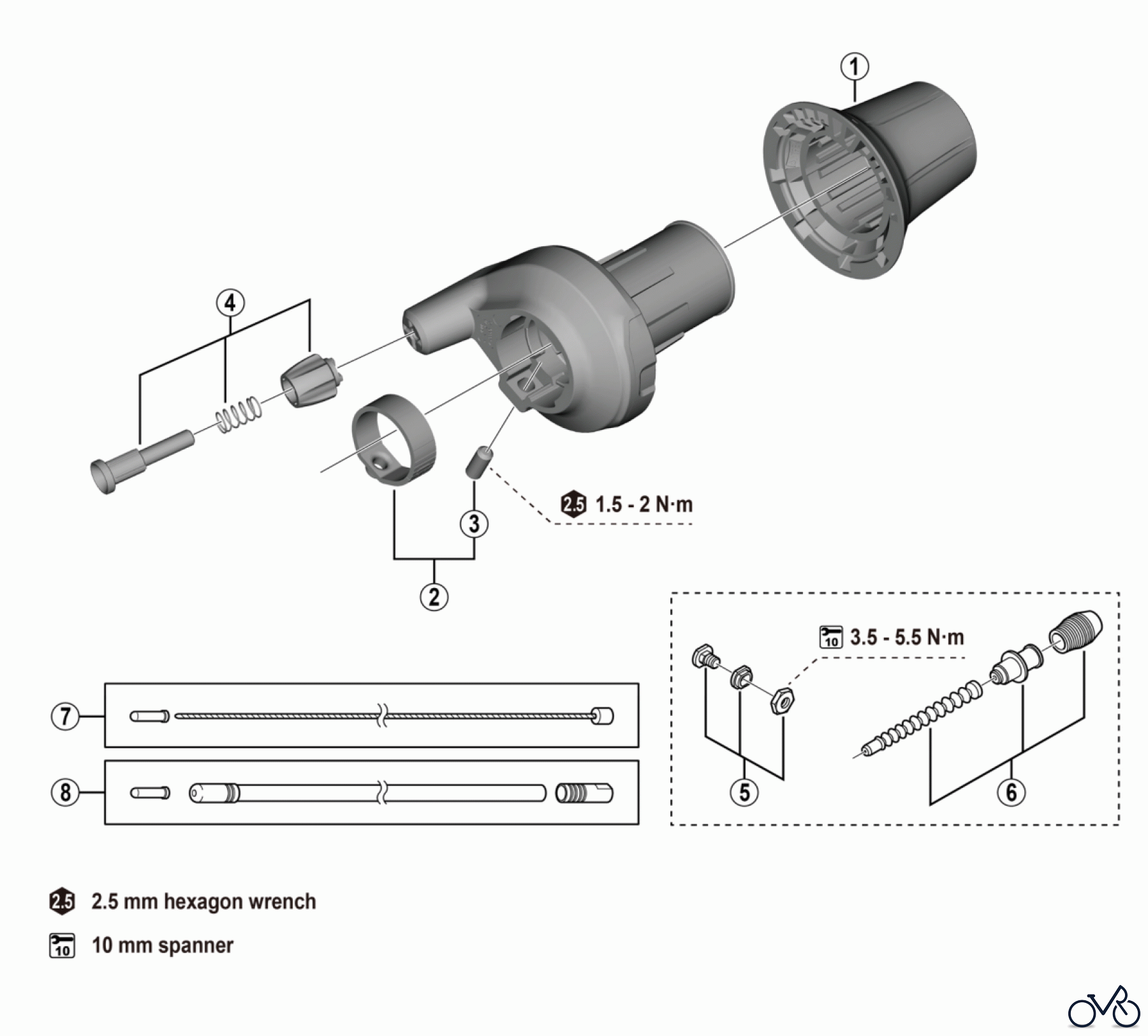 1

4

2.5 1.5 - 2 N·m

3

2

10 3.5 - 5.5 N·m

7

8

5

6

2.5 2.5 mm hexagon wrench

10 10 mm spanner