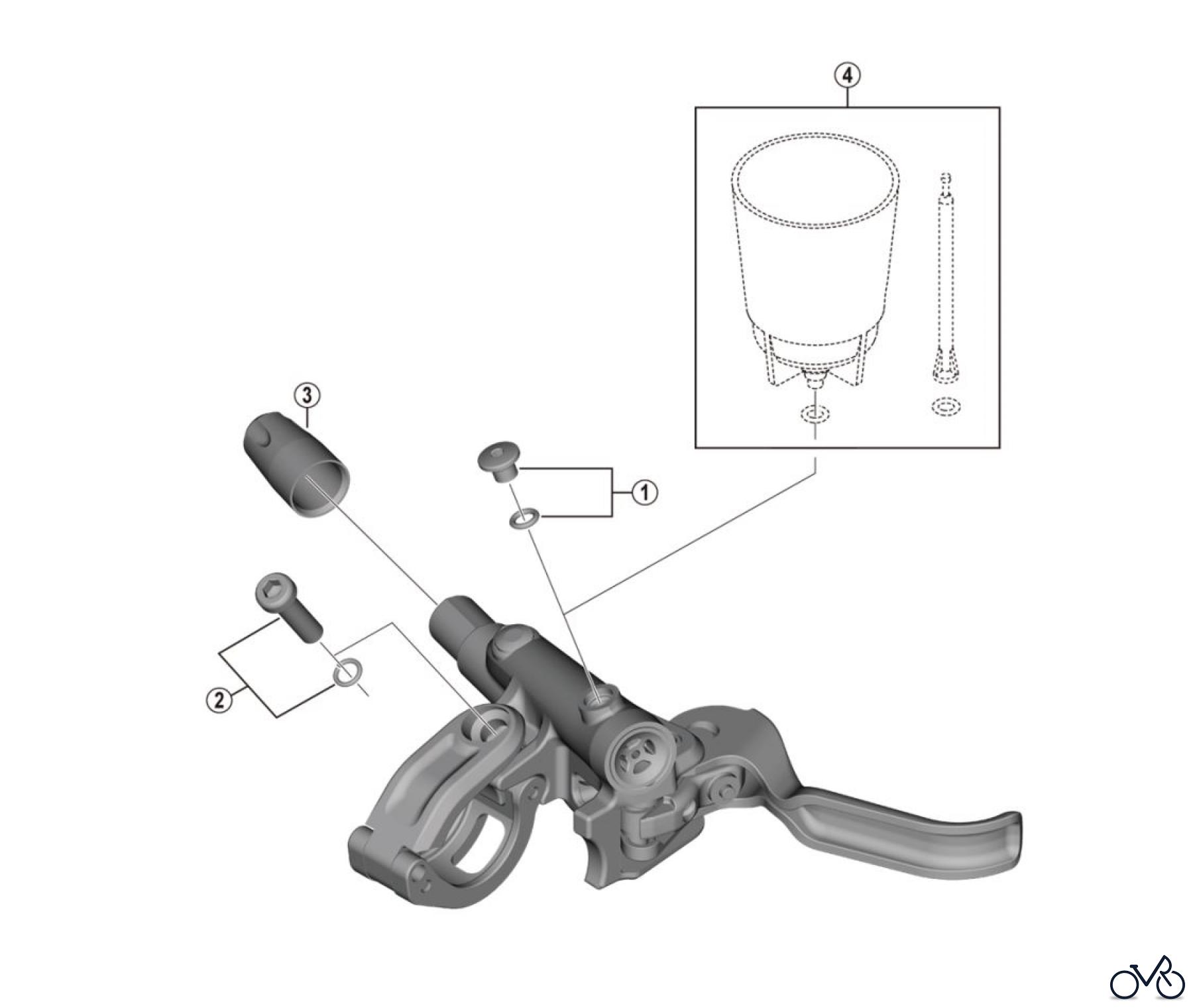 4

3

1

2