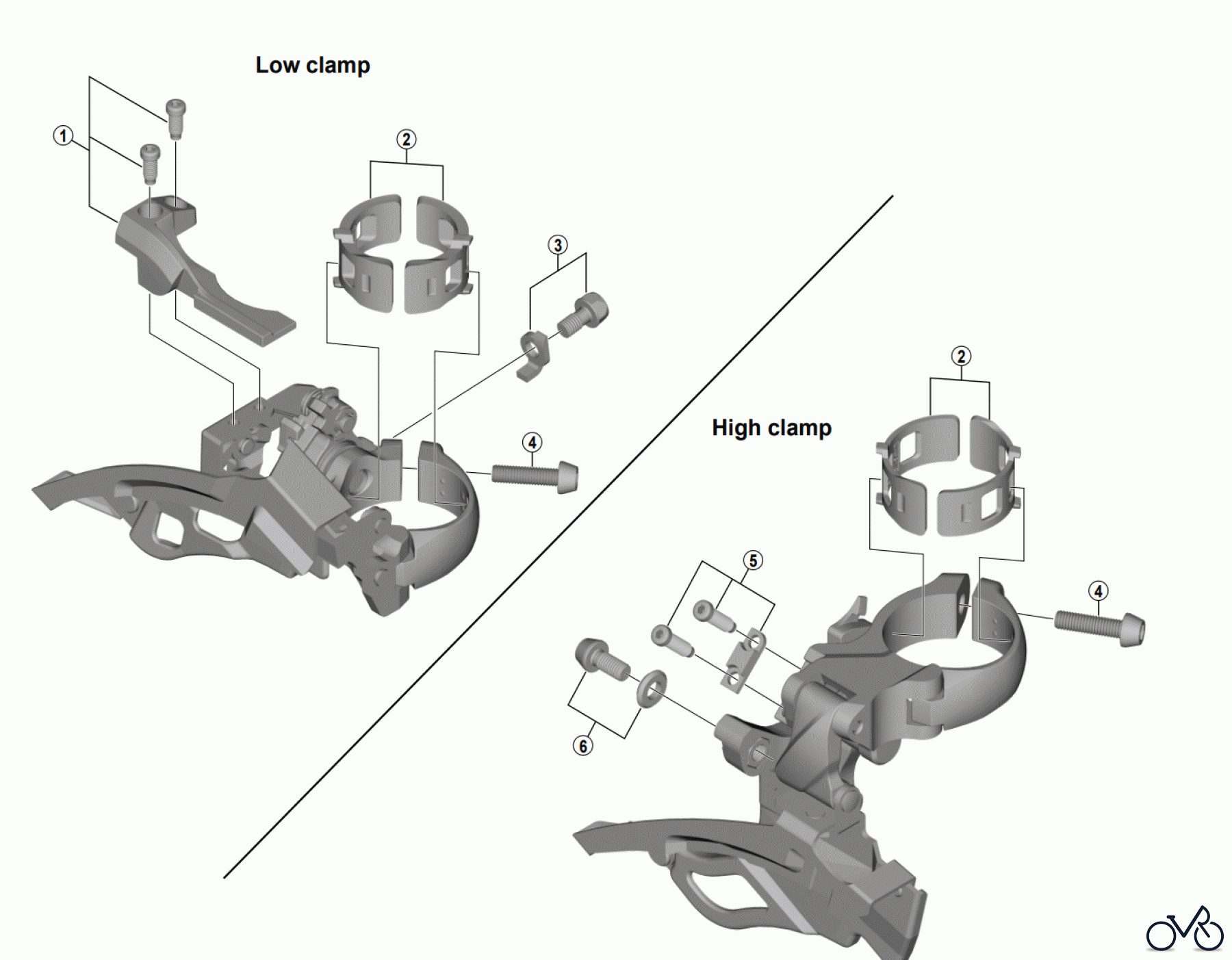 Low clamp

1

2

3

4

High clamp

2

5

4

6