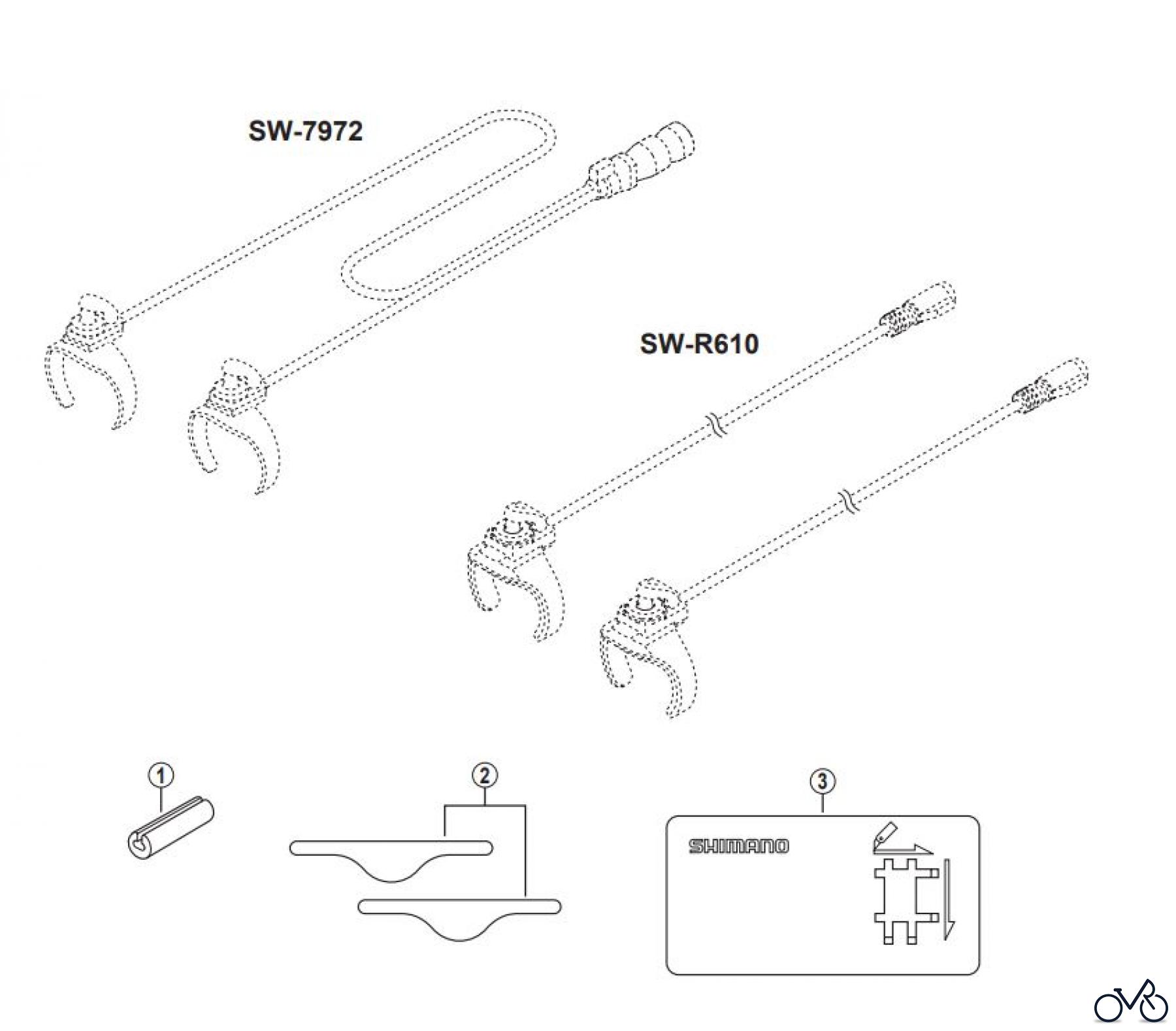 SW-7972

SW-R610

1

2

3

SHIMANO