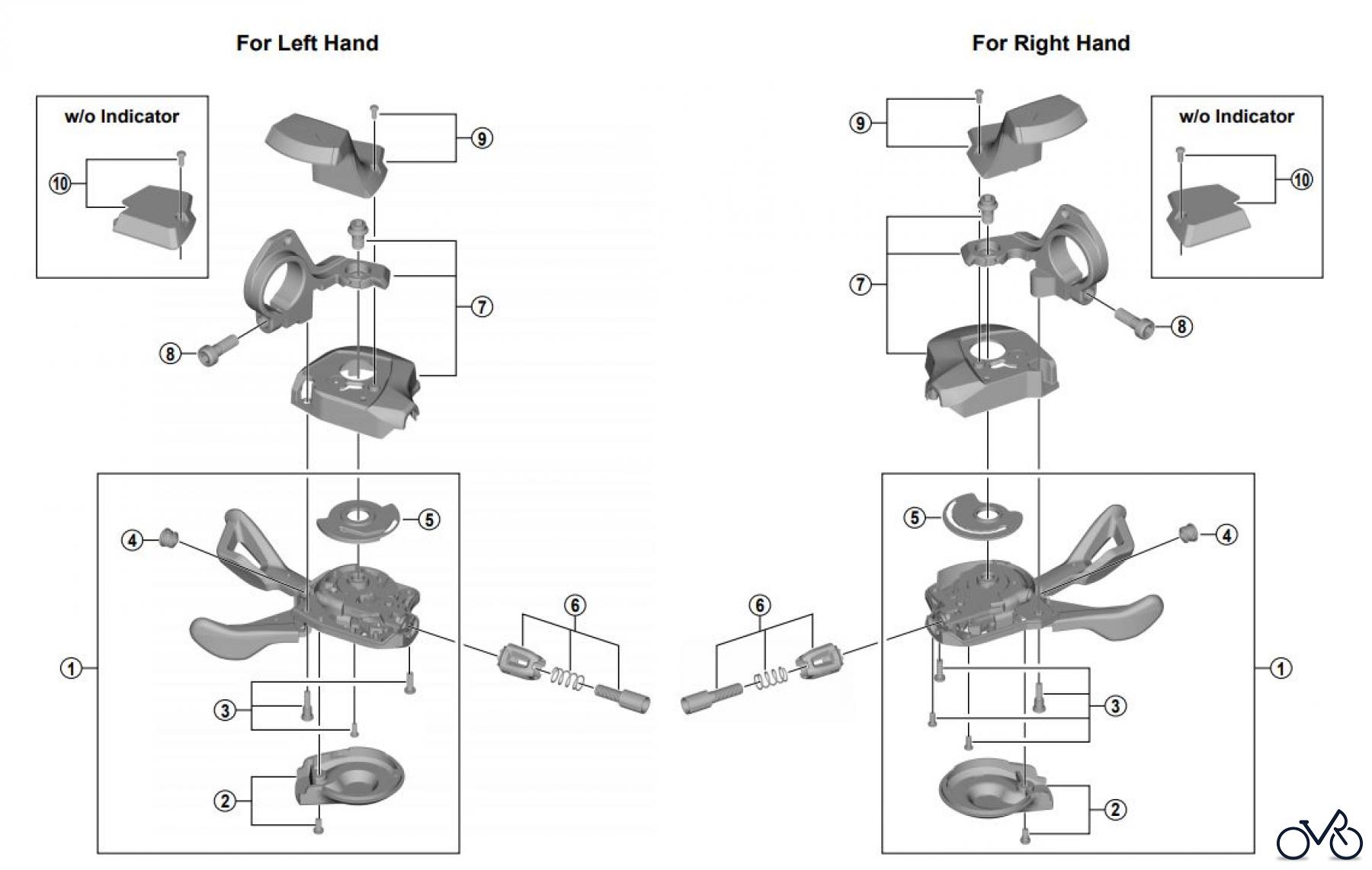 For Left Hand

w/o Indicator

10

9

7

8

5

4

6

1

3

2

For Right Hand

w/o Indicator

9

10

7

8

5

4

6

1

3

2