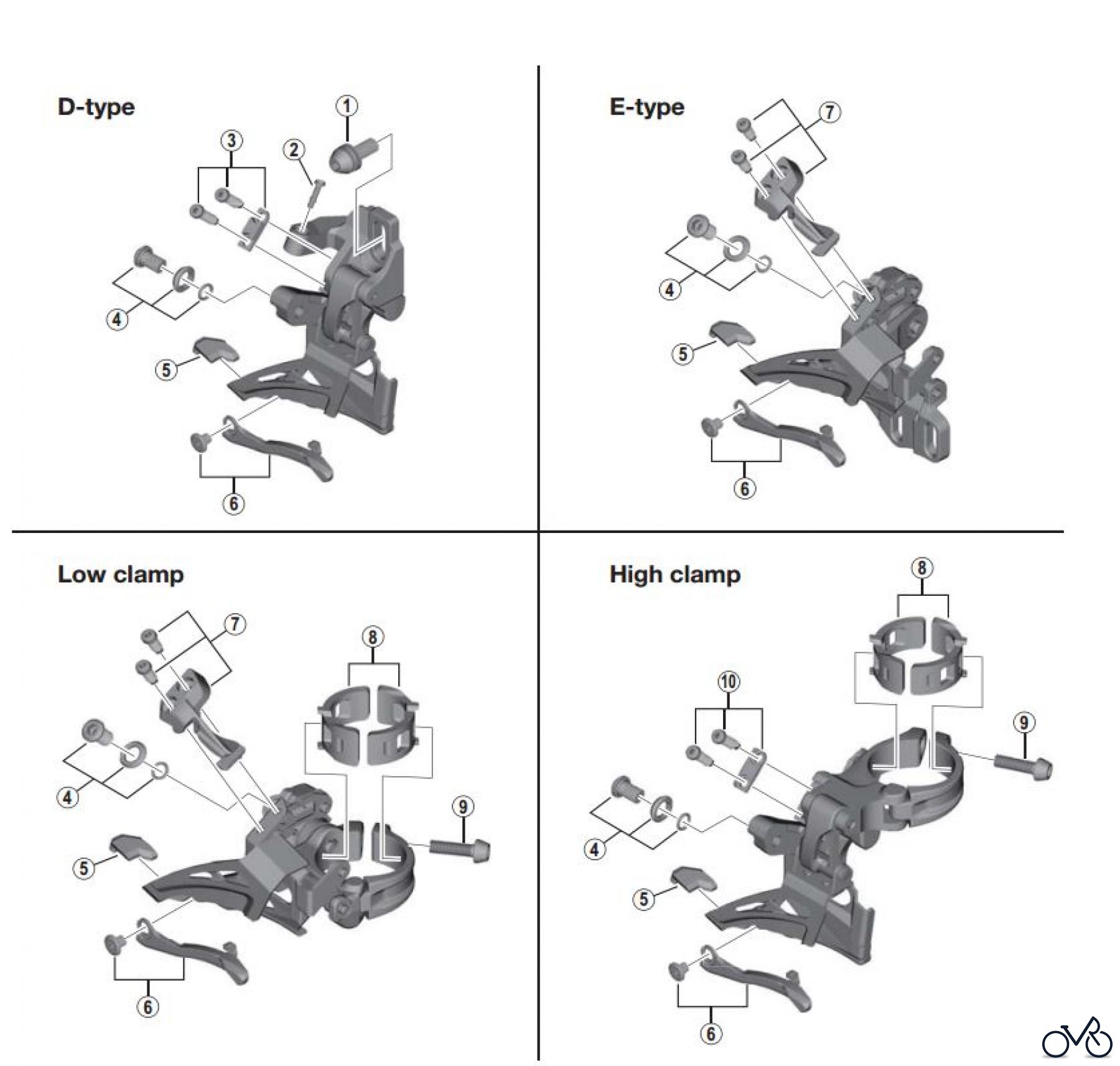 D-type

1
2
3
4
5
6

E-type

7
4
5
6

Low clamp

7
8
4
9
5
6

High clamp

8
10
9
4
5
6